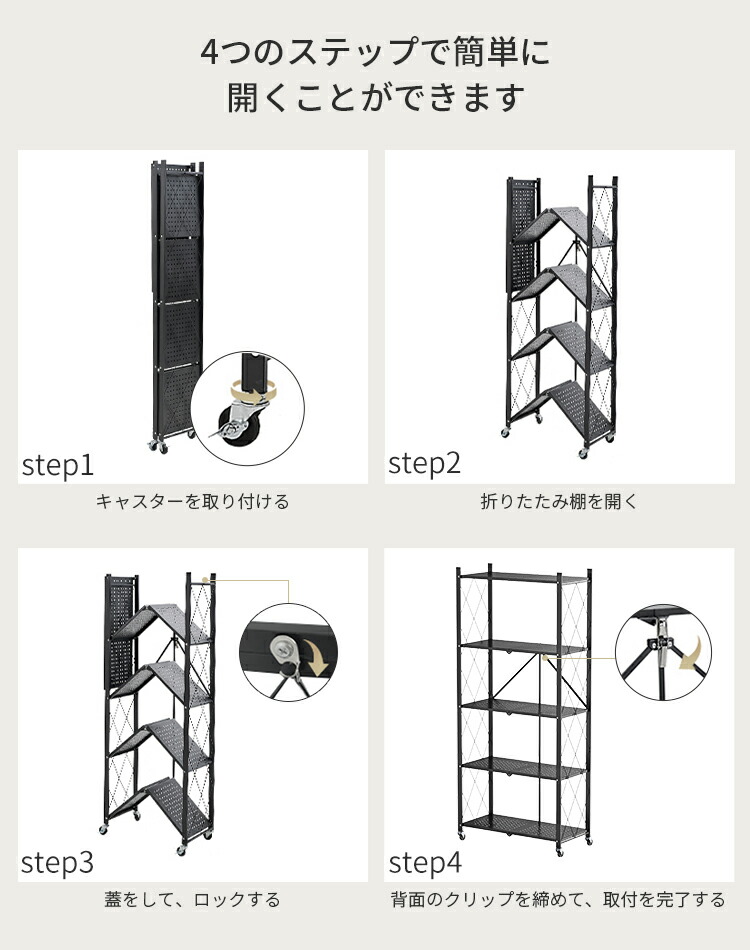 4つのステップで簡単に
開くことができます

step1
キャスターを取り付ける

step2
折りたたみ棚を開く

step3
蓋をして、ロックする

step4
背面のクリップを締めて、取付を完了する