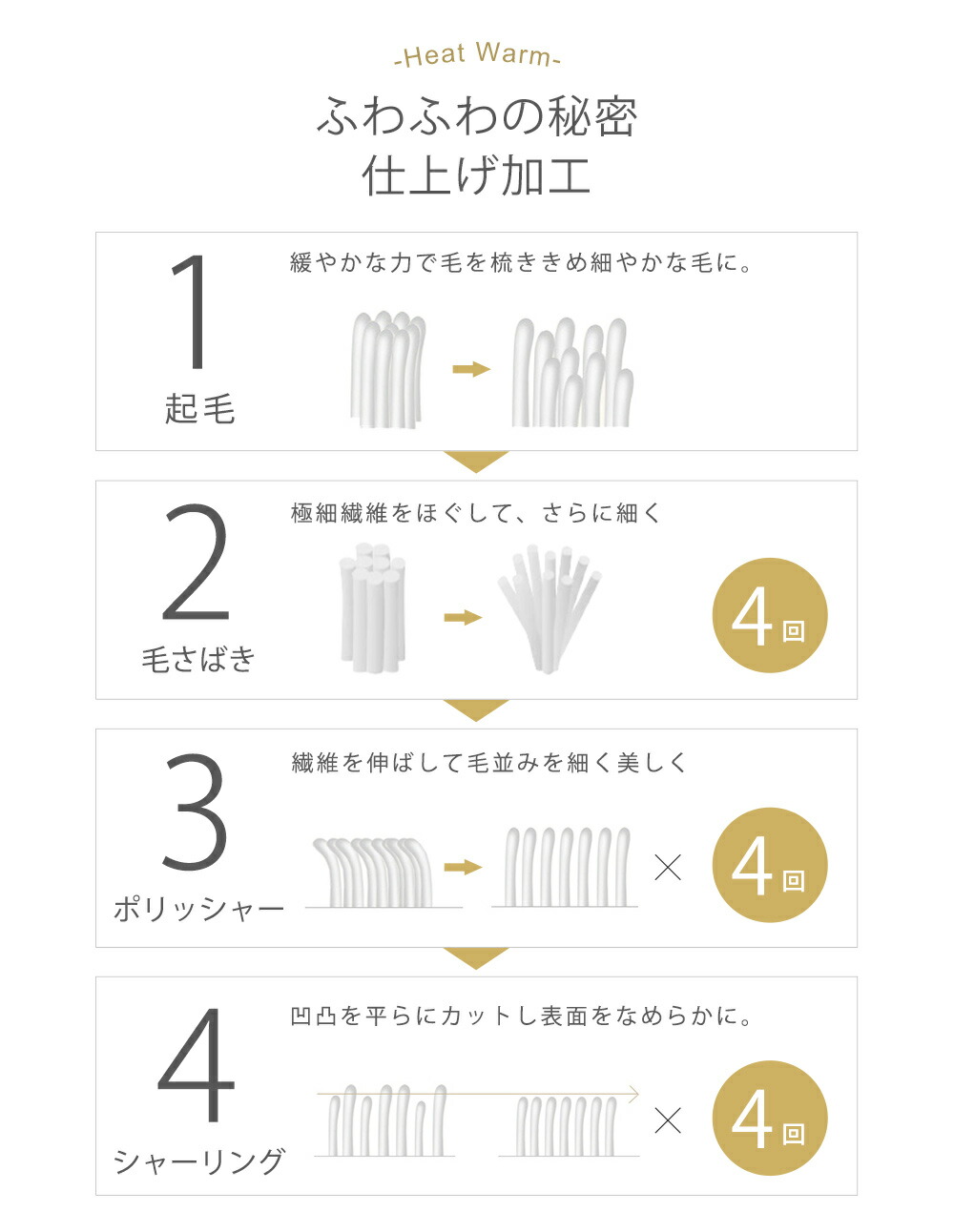 -Heat Warm-

ふわふわの秘密
仕上げ加工

1
起毛
緩やかな力で毛を梳ききめ細やかな毛に。

2
毛さばき
極細繊維をほぐして、さらに細く
4回

3
ポリッシャー
繊維を伸ばして毛並みを細く美しく
×
4回

4
シャーリング
凹凸を平らにカットし表面をなめらかに。
×
4回