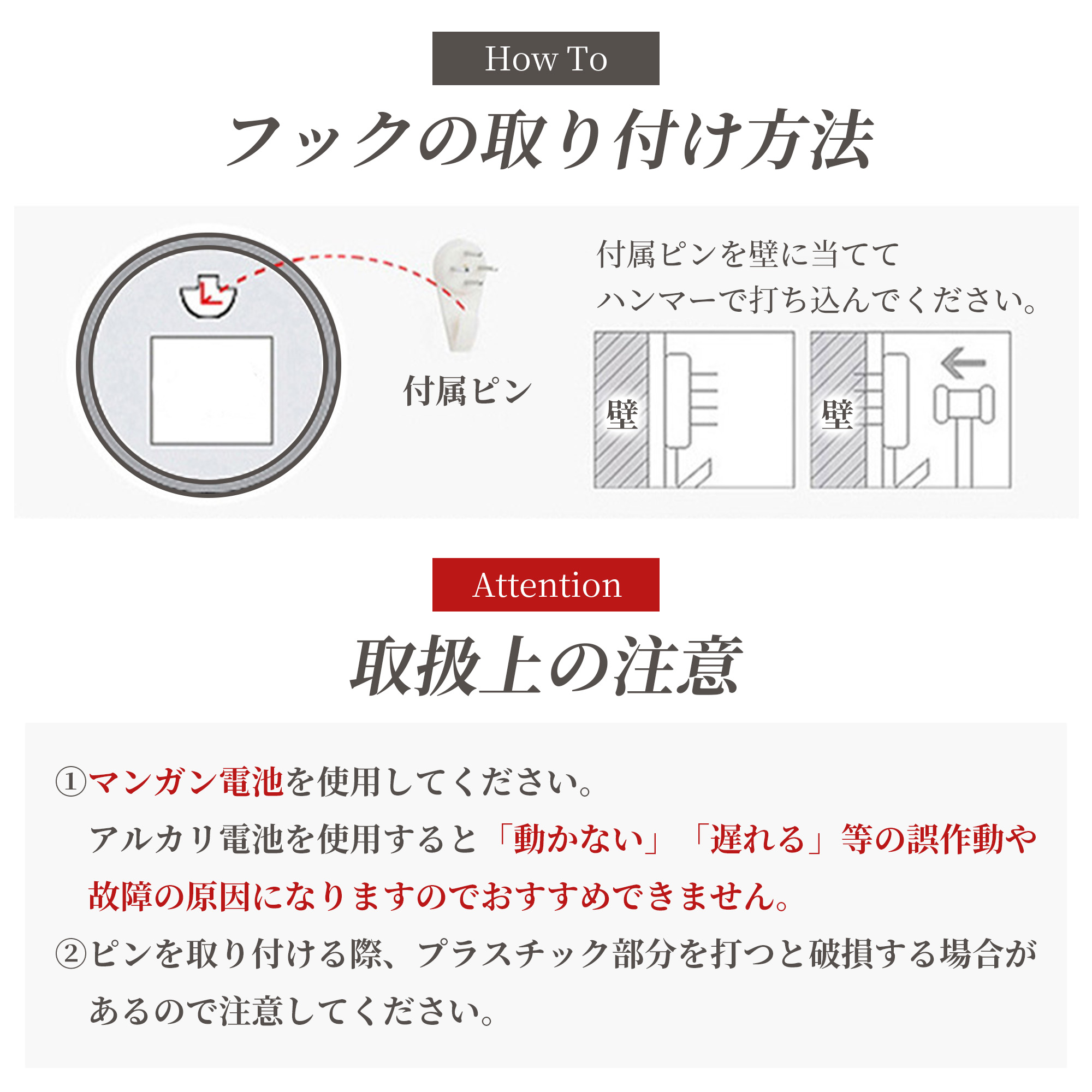 How To

フックの取り付け方法

付属ピン

付属ピンを壁に当てて
ハンマーで打ち込んでください。

壁

壁

Attention

取扱上の注意

①マンガン電池を使用してください。
アルカリ電池を使用すると「動かない」「遅れる」等の誤作動や故障の原因になりますのでおすすめできません。

②ピンを取り付ける際、プラスチック部分を打つと破損する場合があるので注意してください。