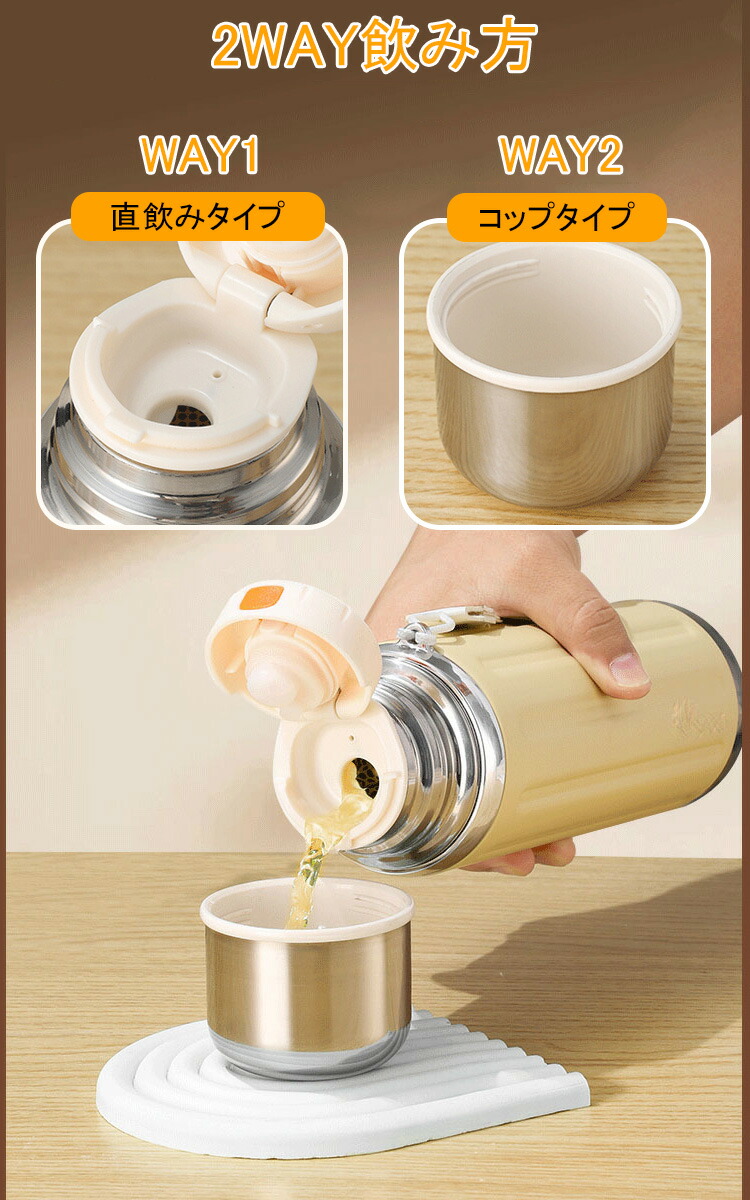 2WAY飲み方

WAY1

直飲みタイプ

WAY2

コップタイプ