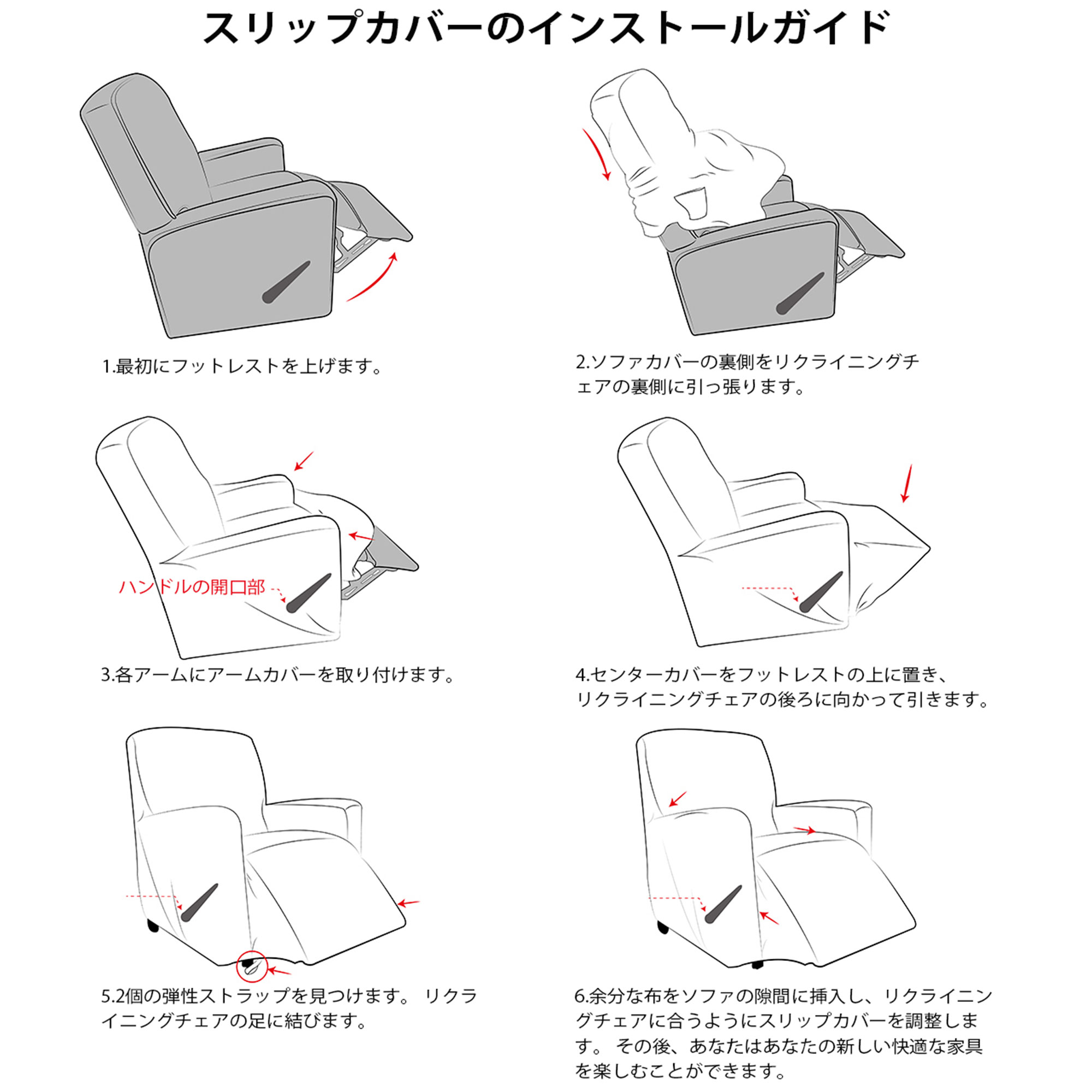 スリップカバーのインストールガイド

1.最初にフットレストを上げます。

2.ソファカバーの裏側をリクライニングチェアの裏側に引っ張ります。

ハンドルの開口部

3.各アームにアームカバーを取り付けます。

4.センターカバーをフットレストの上に置き、リクライニングチェアの後ろに向かって引きます。

5.2個の弾性ストラップを見つけます。 リクライニングチェアの足に結びます。

6.余分な布をソファの隙間に挿入し、リクライニングチェアに合うようにスリップカバーを調整します。 その後、あなたはあなたの新しい快適な家具を楽しむことができます。