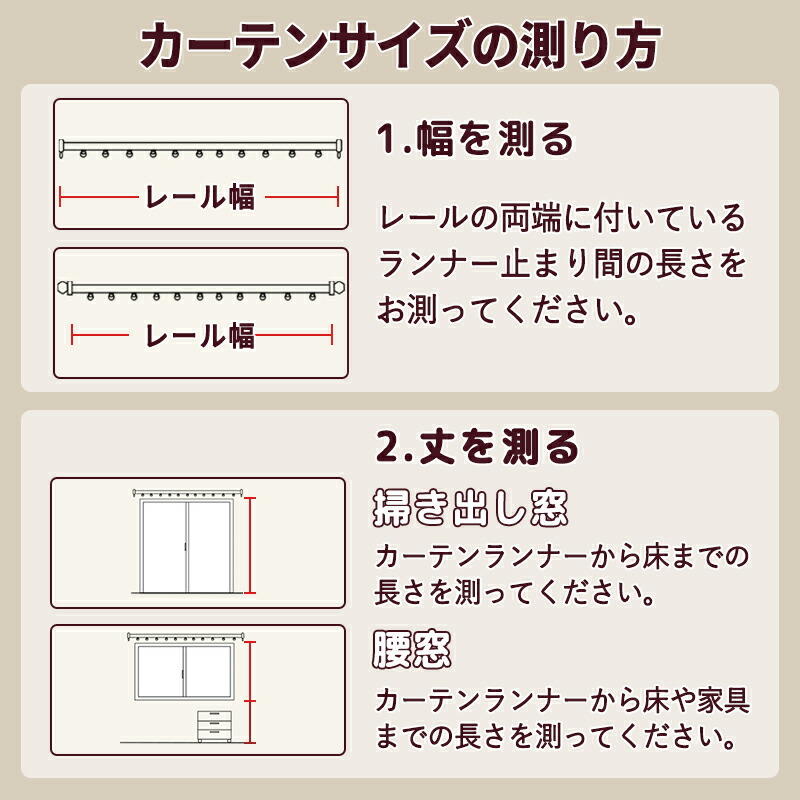 カーテンサイズの測り方

レール幅

レール幅

1.幅を測る

レールの両端に付いているランナー止まり間の長さをお測ってください。

2.丈を測る

掃き出し窓

カーテンランナーから床までの長さを測ってください。

腰窓

カーテンランナーから床や家具までの長さを測ってください。