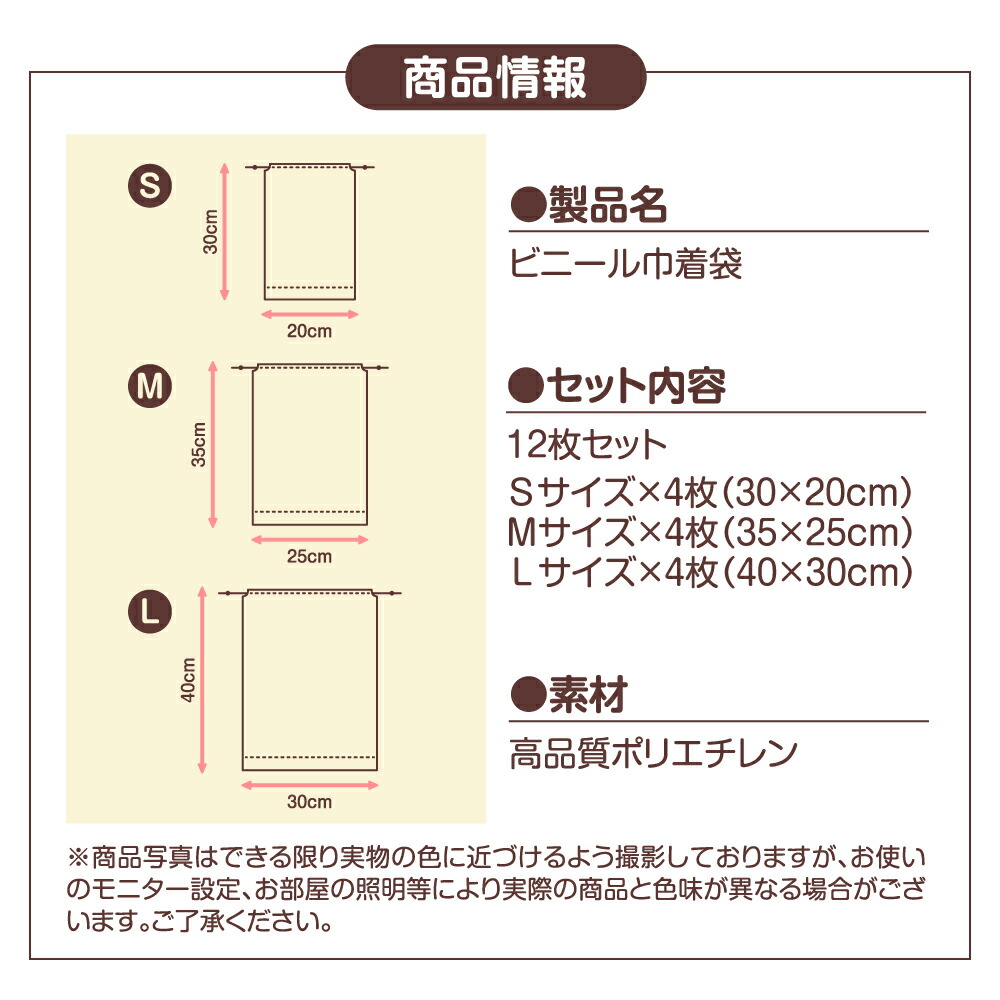 商品情報

S
30cm
20cm

M
35cm
25cm

L
40cm
30cm

●製品名
ビニール巾着袋

●セット内容
12枚セット
Sサイズ×4枚(30×20cm)
Mサイズ×4枚(35×25cm)
Lサイズ×4枚(40×30cm)

●素材
高品質ポリエチレン

※商品写真はできる限り実物の色に近づけるよう撮影しておりますが、お使いのモニター設定、お部屋の照明等により実際の商品と色味が異なる場合がございます。ご了承ください。