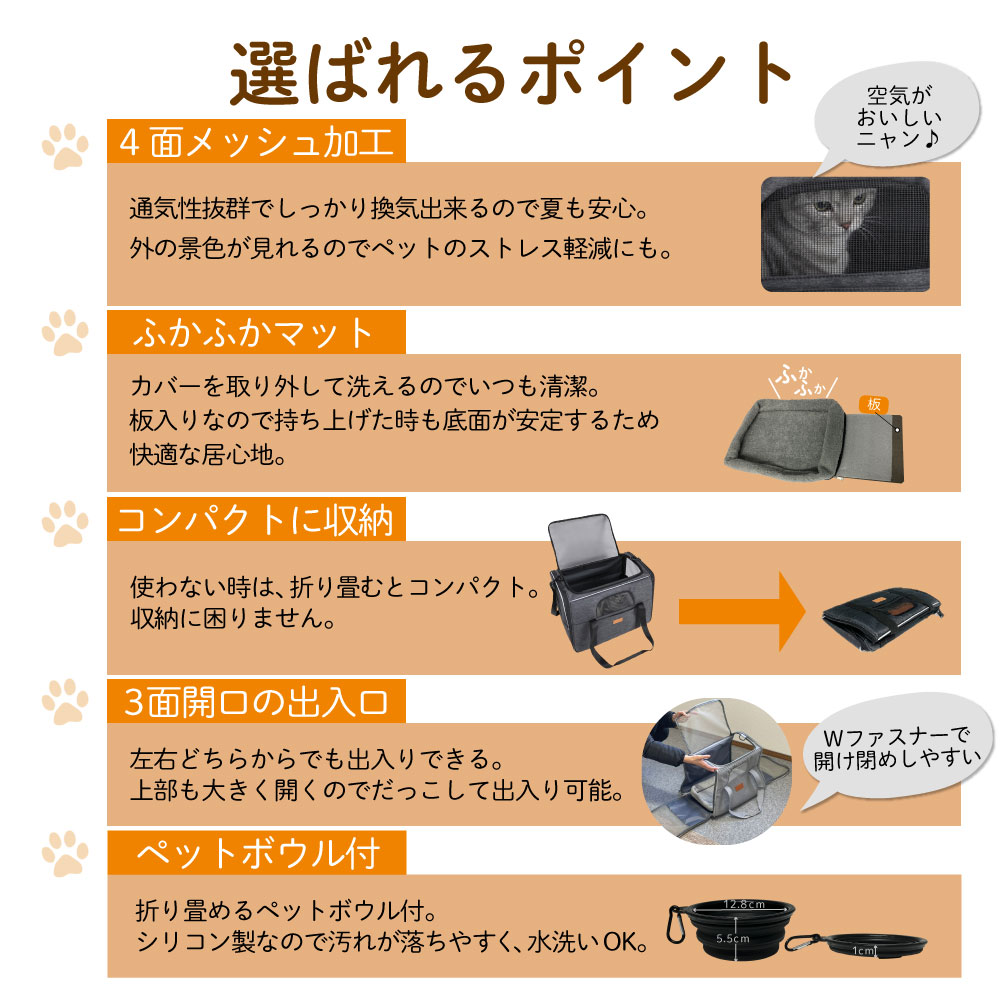 選ばれるポイント

空気が
おいしい
ニャン♪

4面メッシュ加工

通気性抜群でしっかり換気出来るので夏も安心。
外の景色が見れるのでペットのストレス軽減にも。

ふかふかマット

カバーを取り外して洗えるのでいつも清潔。
板入りなので持ち上げた時も底面が安定するため快適な居心地。

ふか
ふか

板

コンパクトに収納

使わない時は、折り畳むとコンパクト。
収納に困りません。

3面開口の出入口

左右どちらからでも出入りできる。
上部も大きく開くのでだっこして出入り可能。

Wファスナーで
開け閉めしやすい

ペットボウル付

折り畳めるペットボウル付。
シリコン製なので汚れが落ちやすく、水洗いOK。

12.8cm
5.5cm
1cm