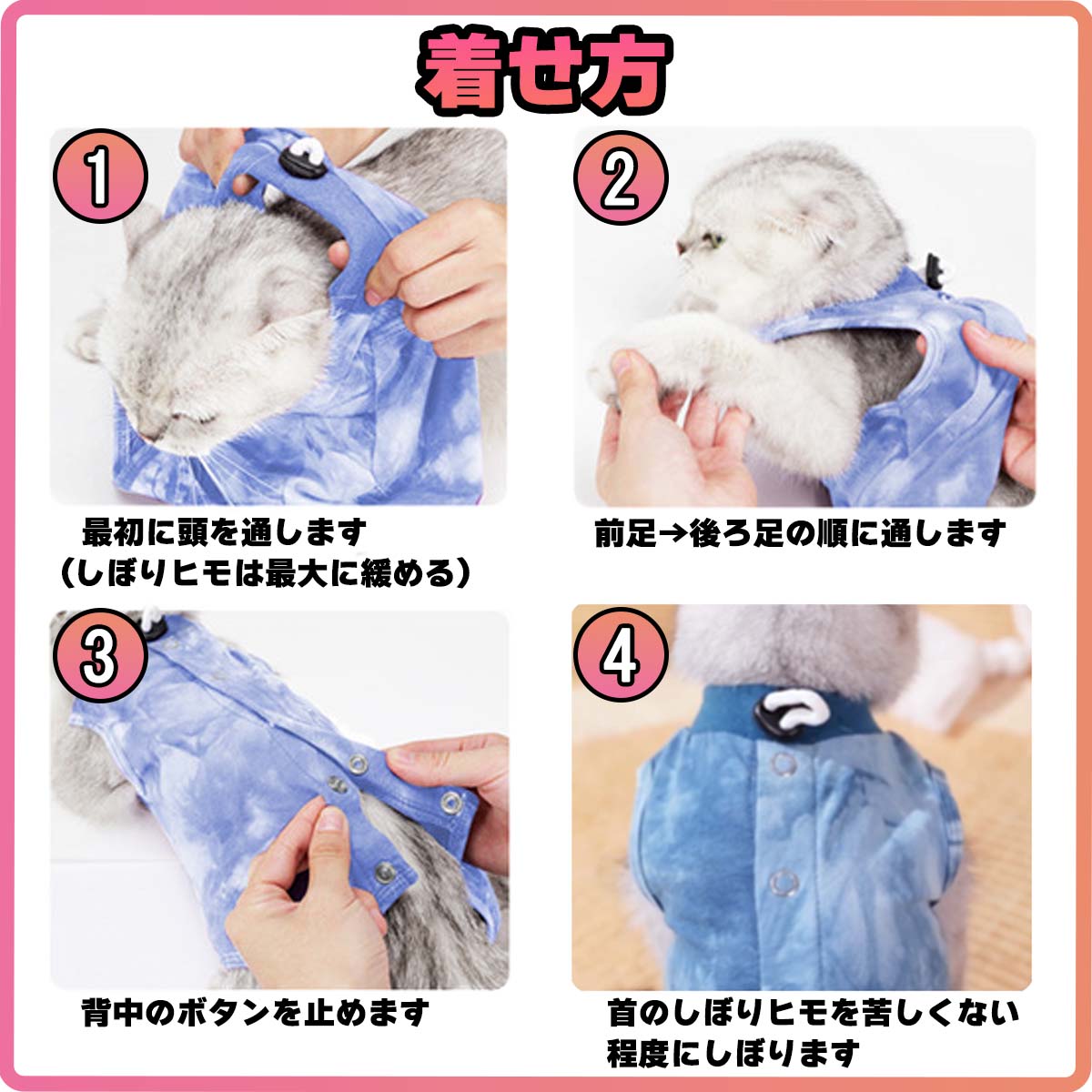 着せ方

1

最初に頭を通します
（しぼりヒモは最大に緩める）

2

前足→後ろ足の順に通します

3

背中のボタンを止めます

4

首のしぼりヒモを苦しくない程度にしぼります