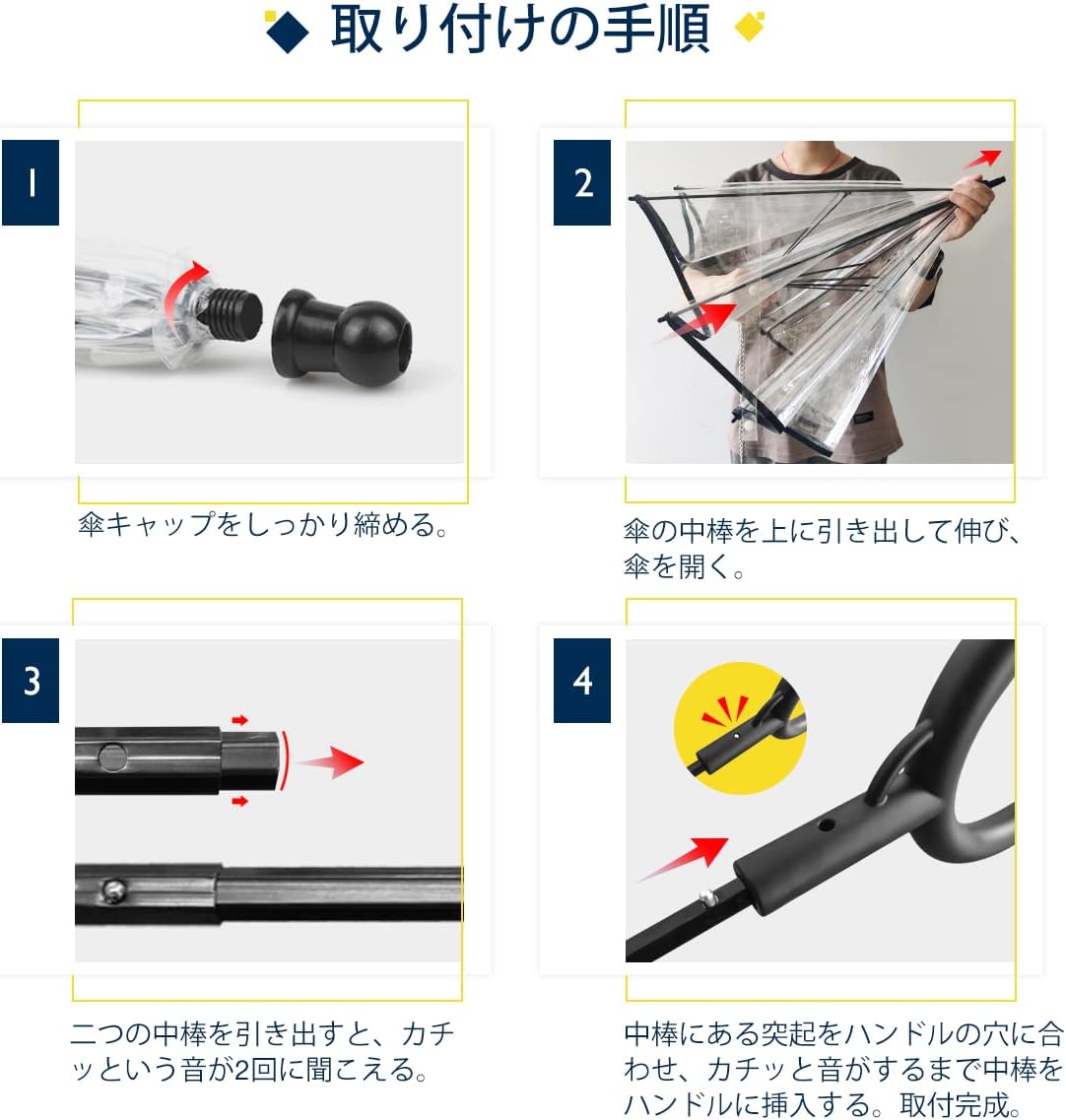 取り付けの手順

1

傘キャップをしっかり締める。

2

傘の中棒を上に引き出して伸び、傘を開く。

3

二つの中棒を引き出すと、カチッという音が2回に聞こえる。

4

中棒にある突起をハンドルの穴に合わせ、カチッと音がするまで中棒をハンドルに挿入する。取付完成。