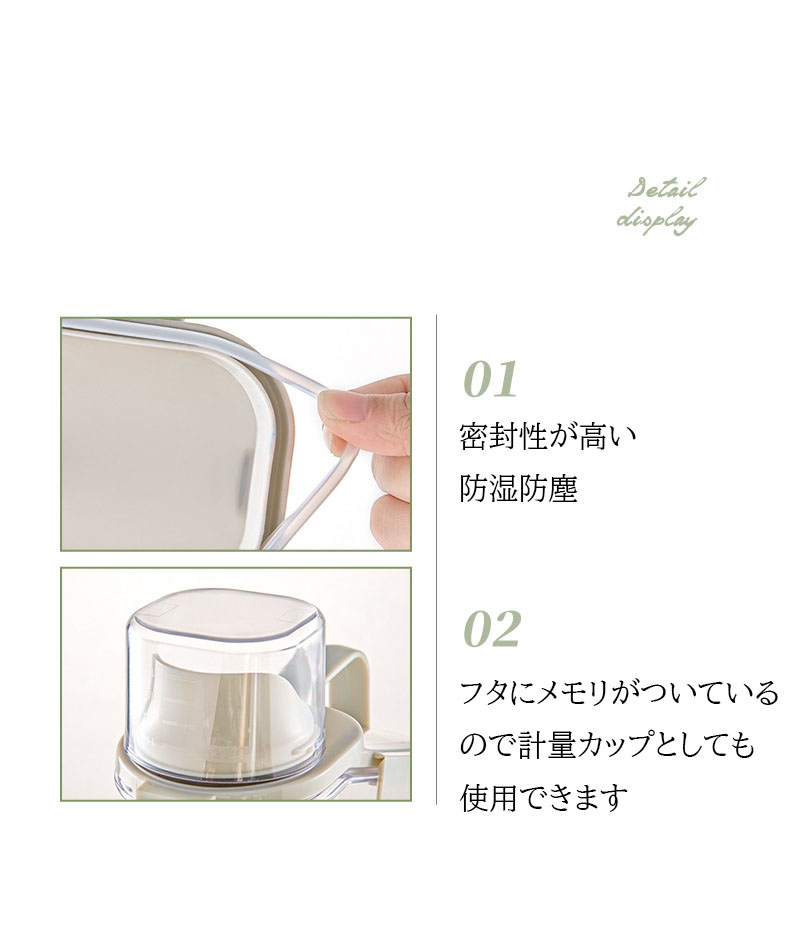 Detail display

01

密封性が高い
防湿防塵

02

フタにメモリがついているので計量カップとしても使用できます