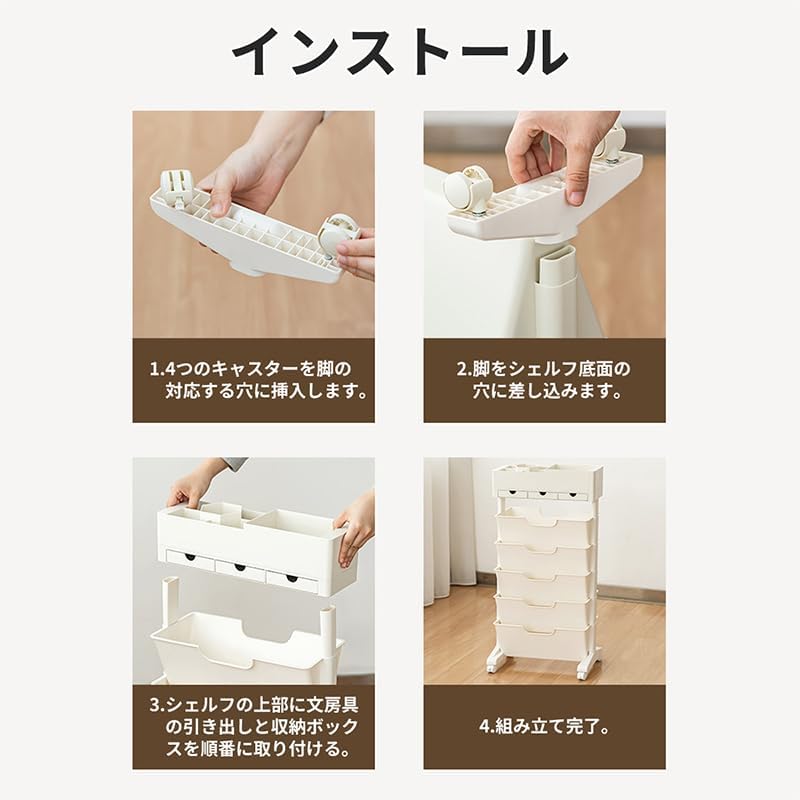 インストール

1.4つのキャスターを脚の対応する穴に挿入します。

2.脚をシェルフ底面の穴に差し込みます。

3.シェルフの上部に文房具の引き出しと収納ボックスを順番に取り付ける。

4.組み立て完了。